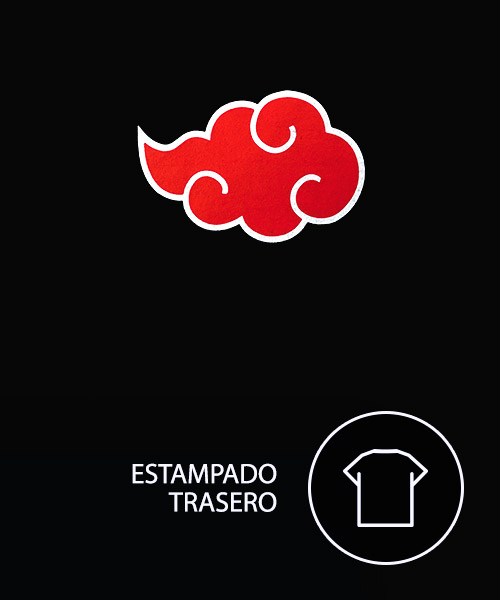 ESTAMPADO
TRASERO