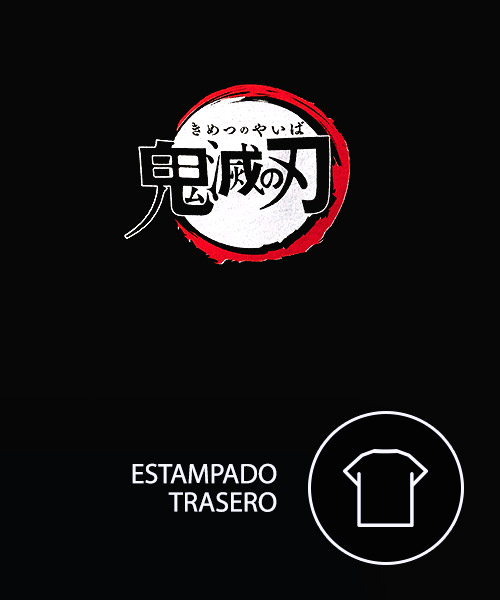 きめつのやいば
鬼滅の刃

ESTAMPADO
TRASERO